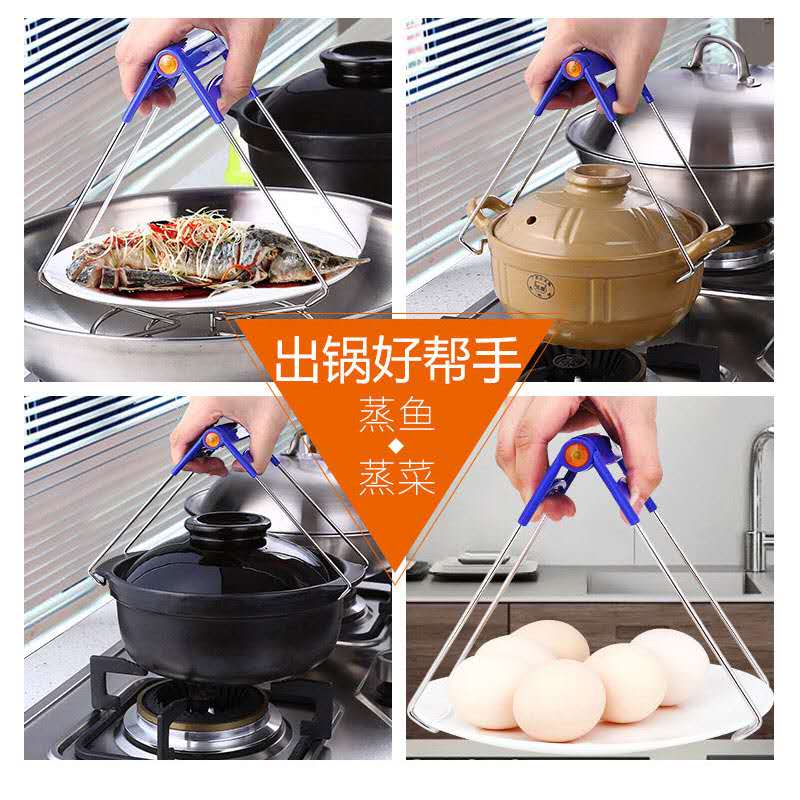 出锅好帮手

蒸鱼
◆
蒸菜