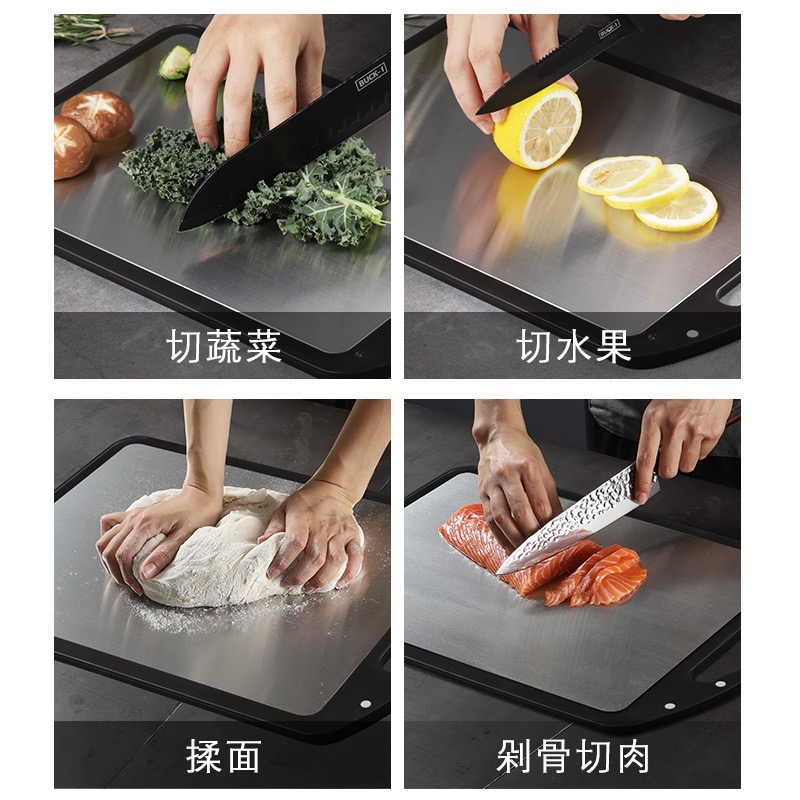 BUCK-I

切蔬菜

BUCK-I

切水果

揉面

剁骨切肉