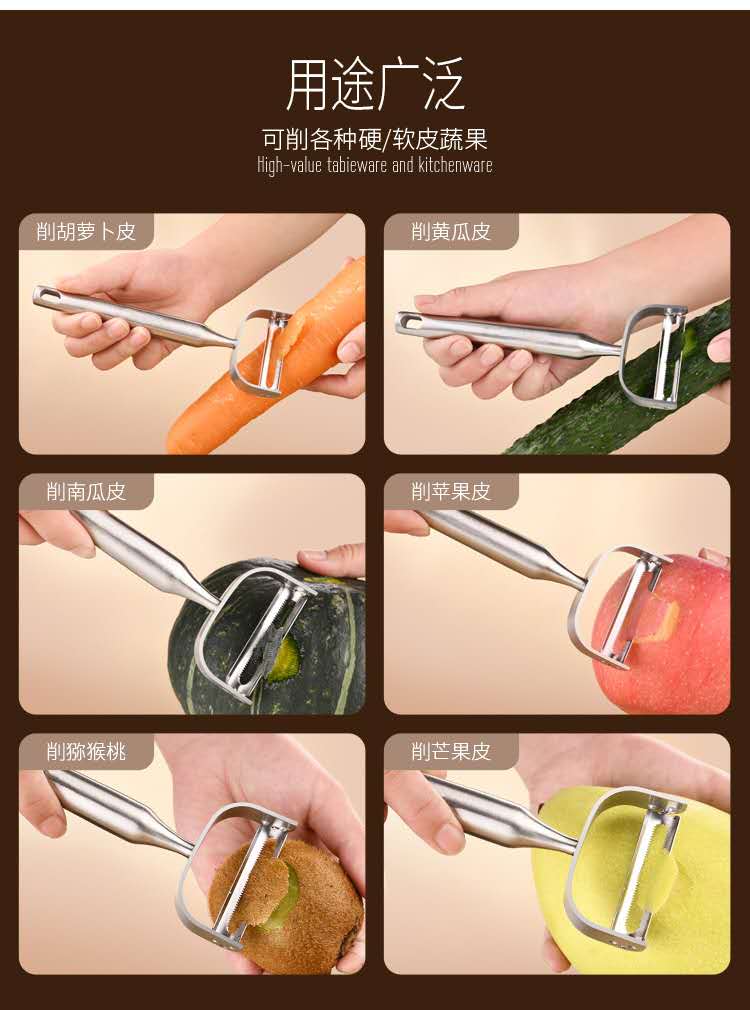 用途广泛

可削各种硬/软皮蔬果

High-value tabieware and kitchenware

削胡萝卜皮

削黄瓜皮

削南瓜皮

削苹果皮

削猕猴桃

削芒果皮